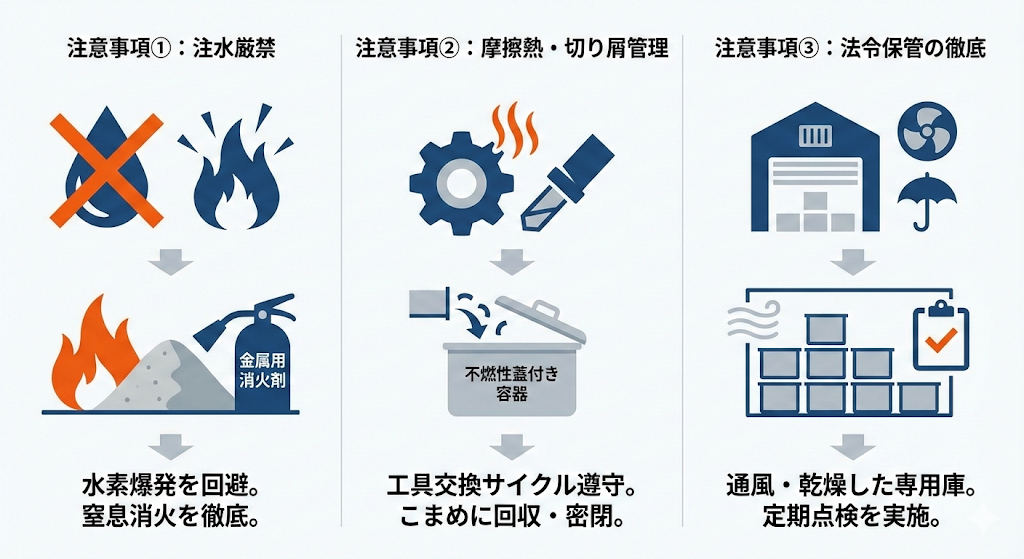 注意事項①：注水厳禁

金属用消火剤

水素爆発を回避。
窒息消火を徹底。

注意事項②：摩擦熱・切り屑管理

不燃性蓋付き容器

工具交換サイクル遵守。
こまめに回収・密閉。

注意事項③：法令保管の徹底

通風・乾燥した専用庫。
定期点検を実施。